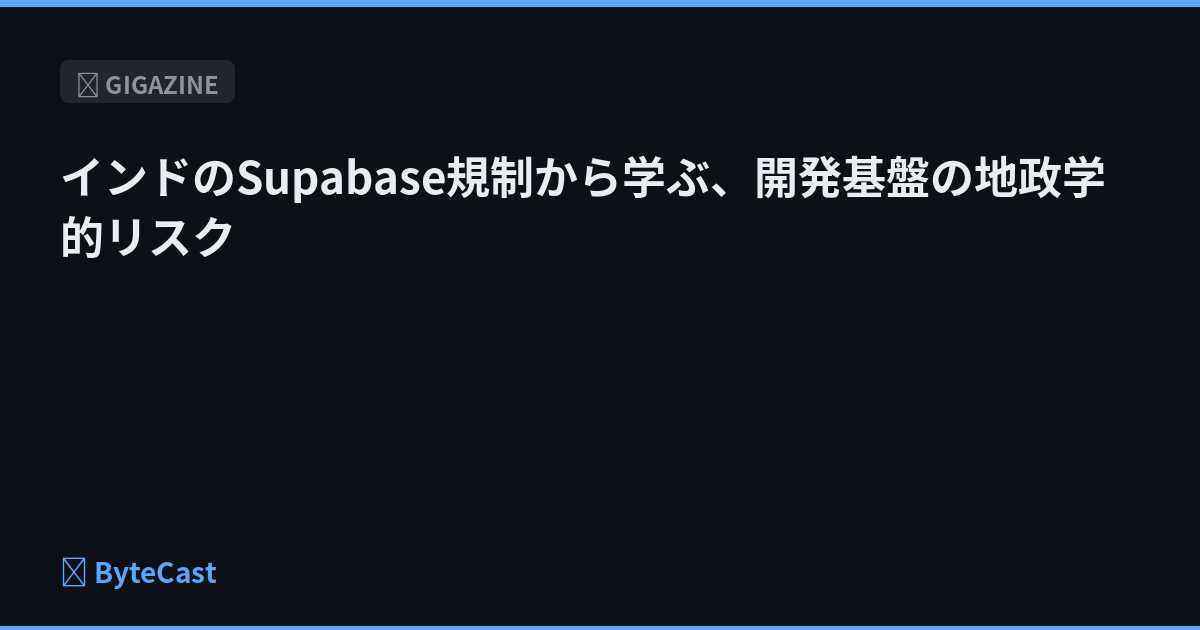 GIGAZINE

インドのSupabase規制から学ぶ、開発基盤の地政学的リスク

ByteCast