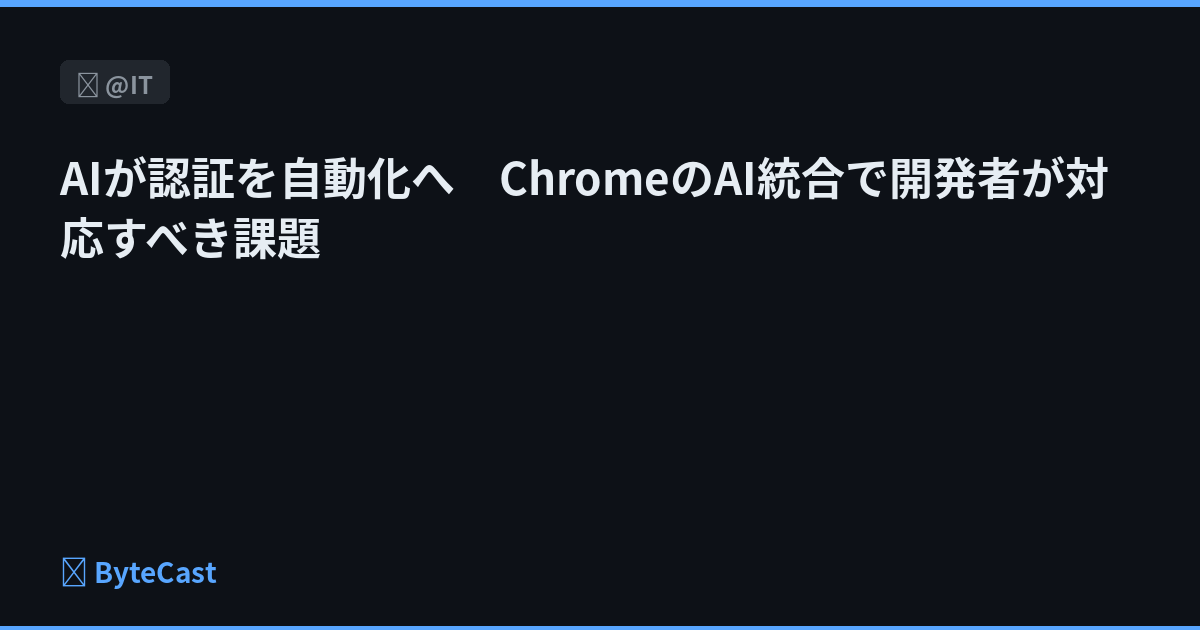 @IT

AIが認証を自動化へ　ChromeのAI統合で開発者が対応すべき課題

ByteCast