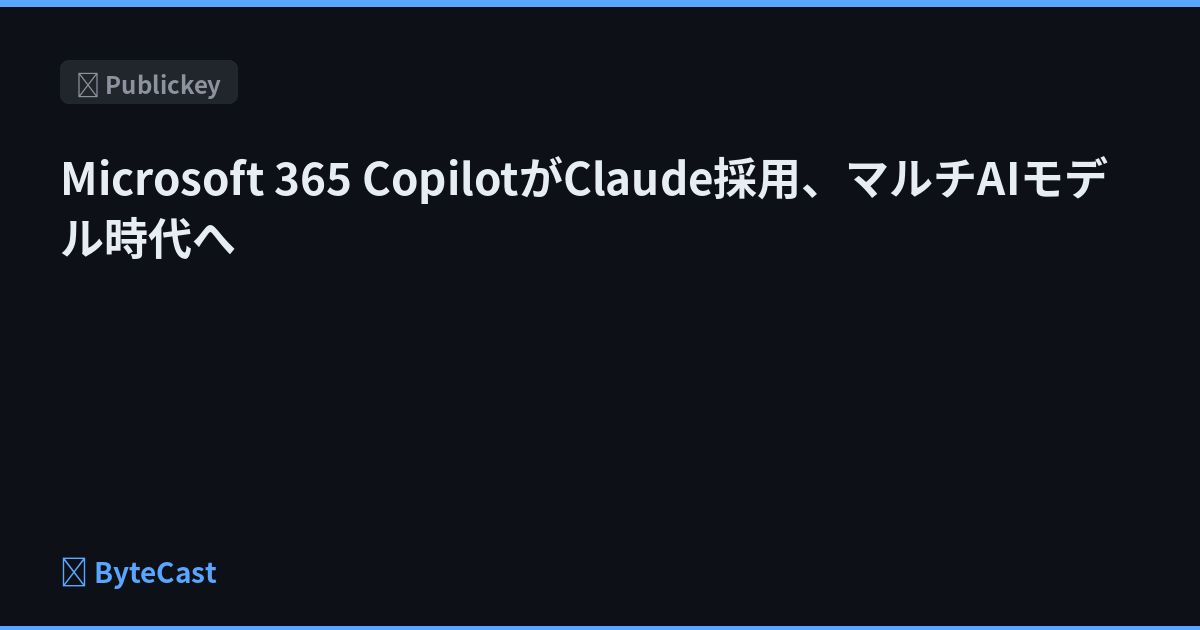 Publickey

Microsoft 365 CopilotがClaude採用、マルチAIモデル時代へ

ByteCast