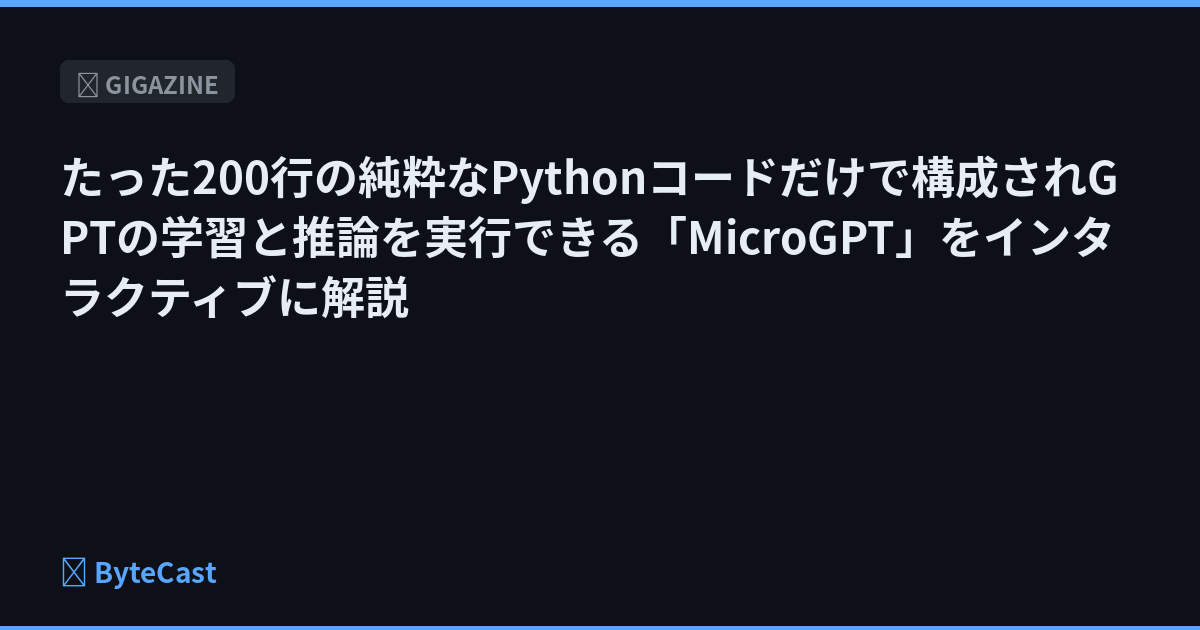 GIGAZINE

たった200行の純粋なPythonコードだけで構成されGPTの学習と推論を実行できる「MicroGPT」をインタラクティブに解説

ByteCast