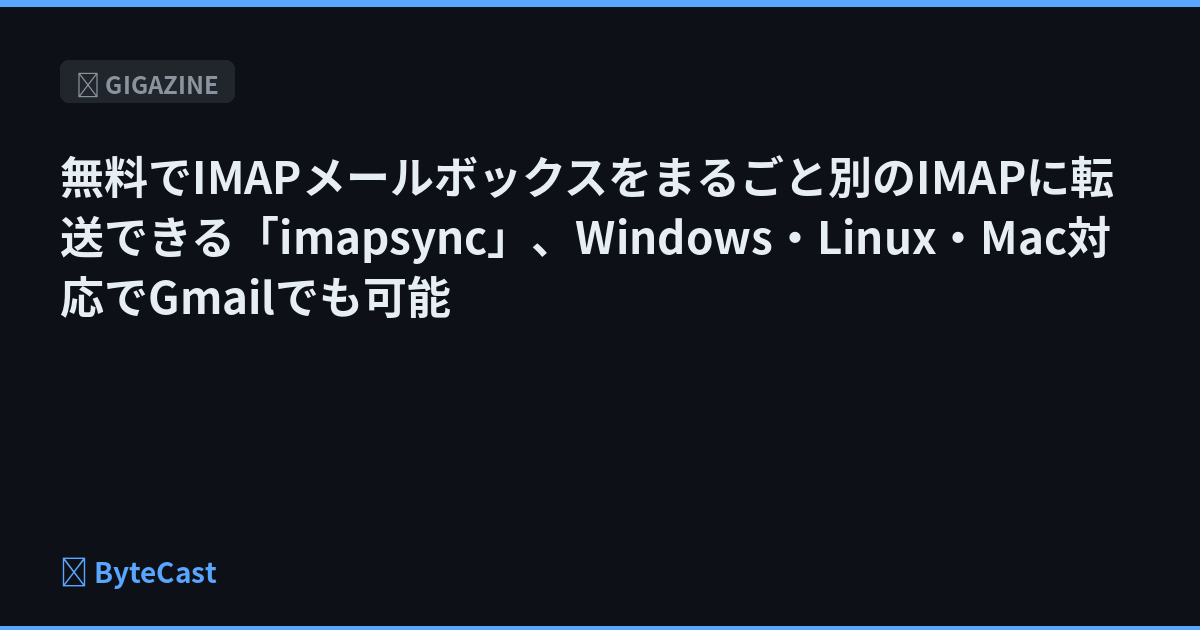 GIGAZINE

無料でIMAPメールボックスをまるごと別のIMAPに転送できる「imapsync」、Windows・Linux・Mac対応でGmailでも可能

ByteCast