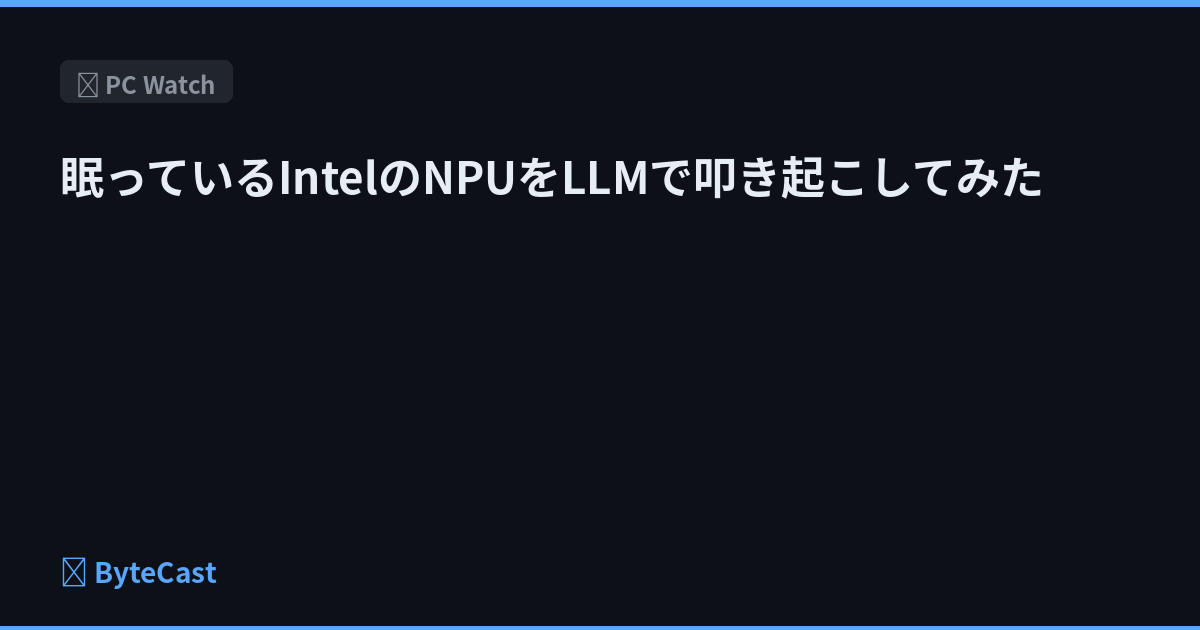 PC Watch

眠っているIntelのNPUをLLMで叩き起こしてみた

ByteCast