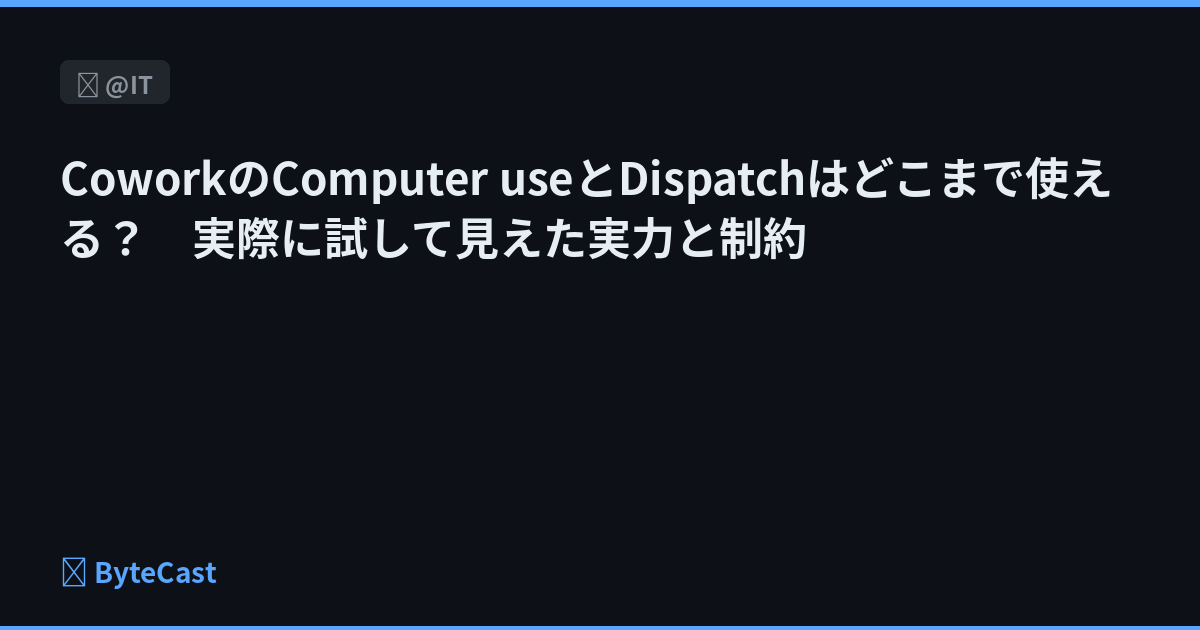 @IT

CoworkのComputer useとDispatchはどこまで使える？　実際に試して見えた実力と制約

ByteCast