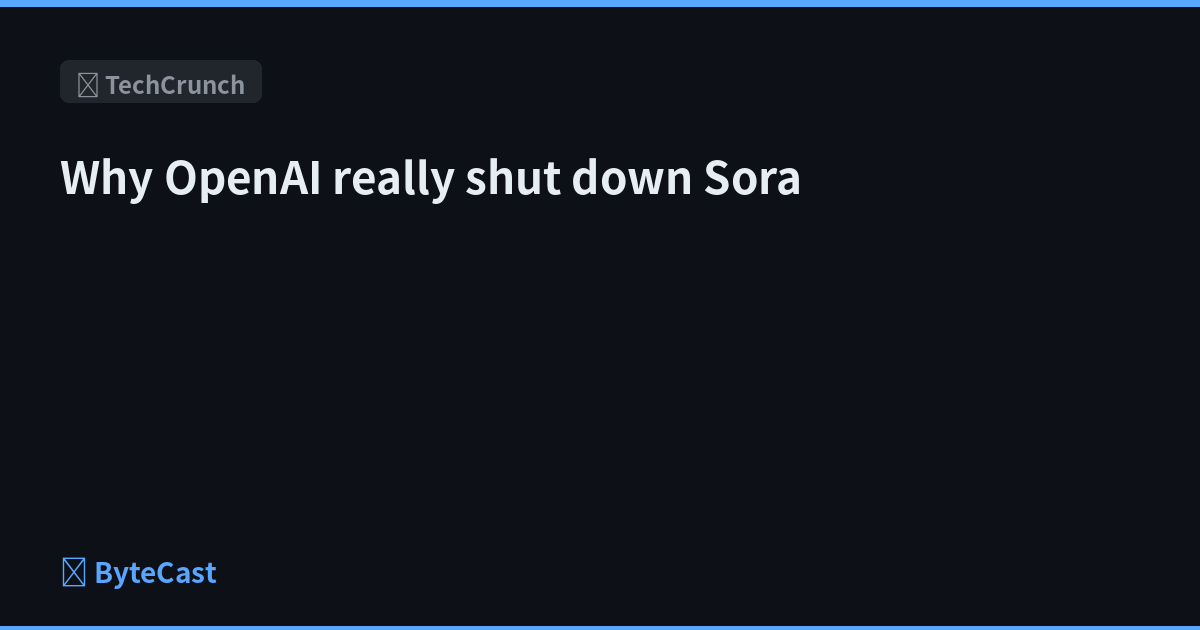 TechCrunch

Why OpenAI really shut down Sora

ByteCast