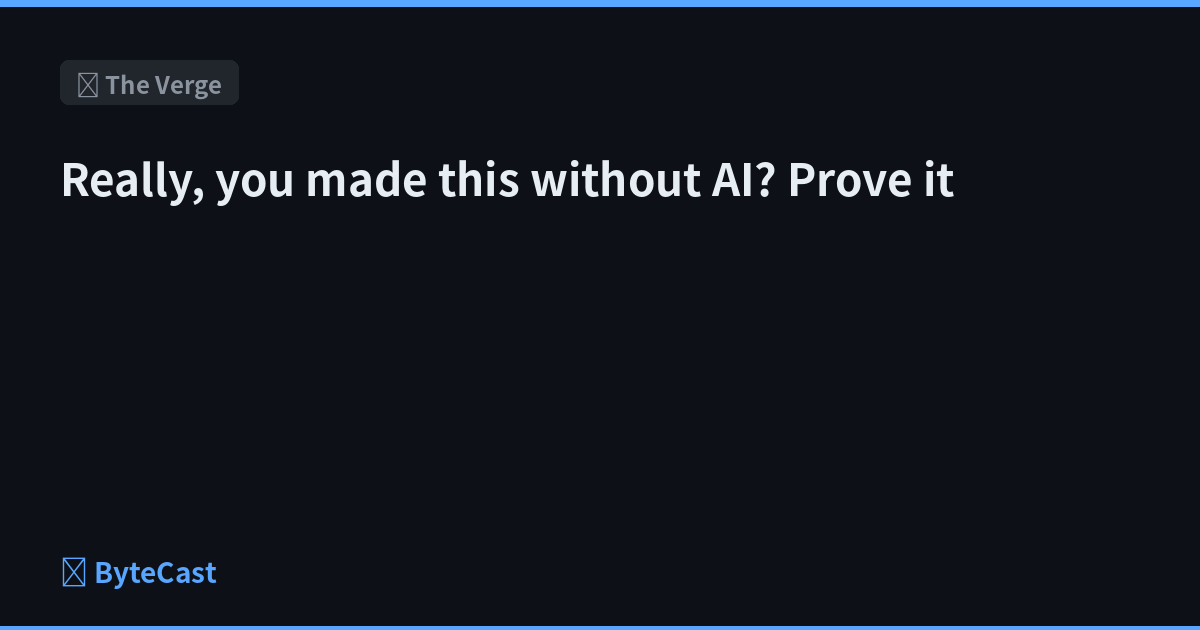 The Verge

Really, you made this without AI? Prove it

ByteCast