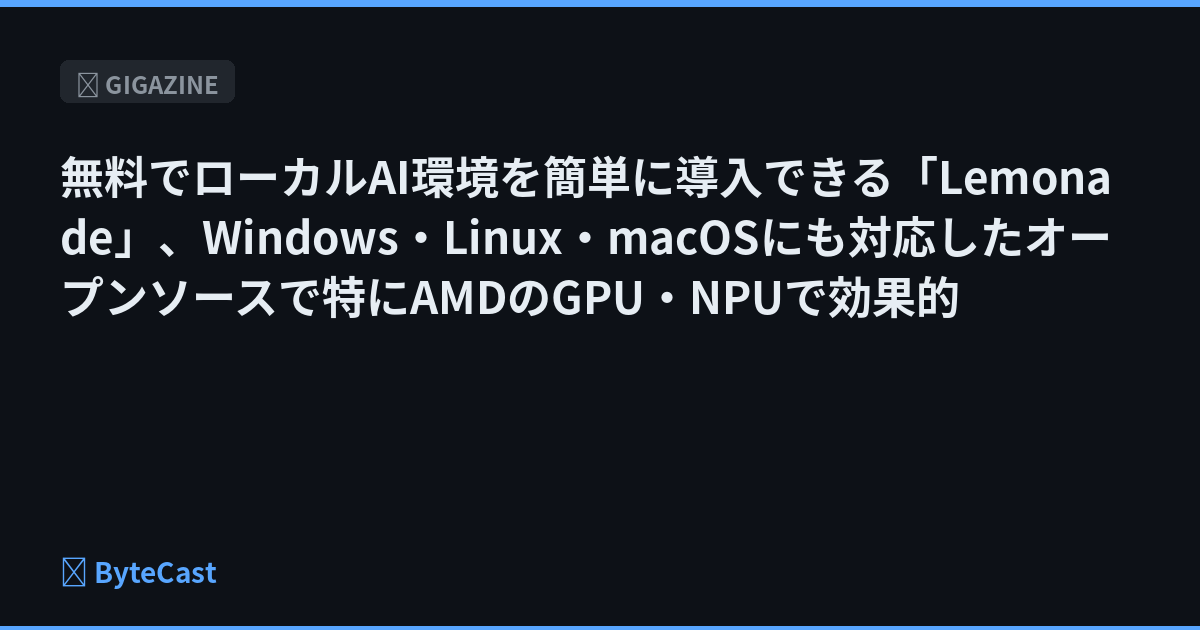 GIGAZINE

無料でローカルAI環境を簡単に導入できる「Lemonade」、Windows・Linux・macOSにも対応したオープンソースで特にAMDのGPU・NPUで効果的

ByteCast